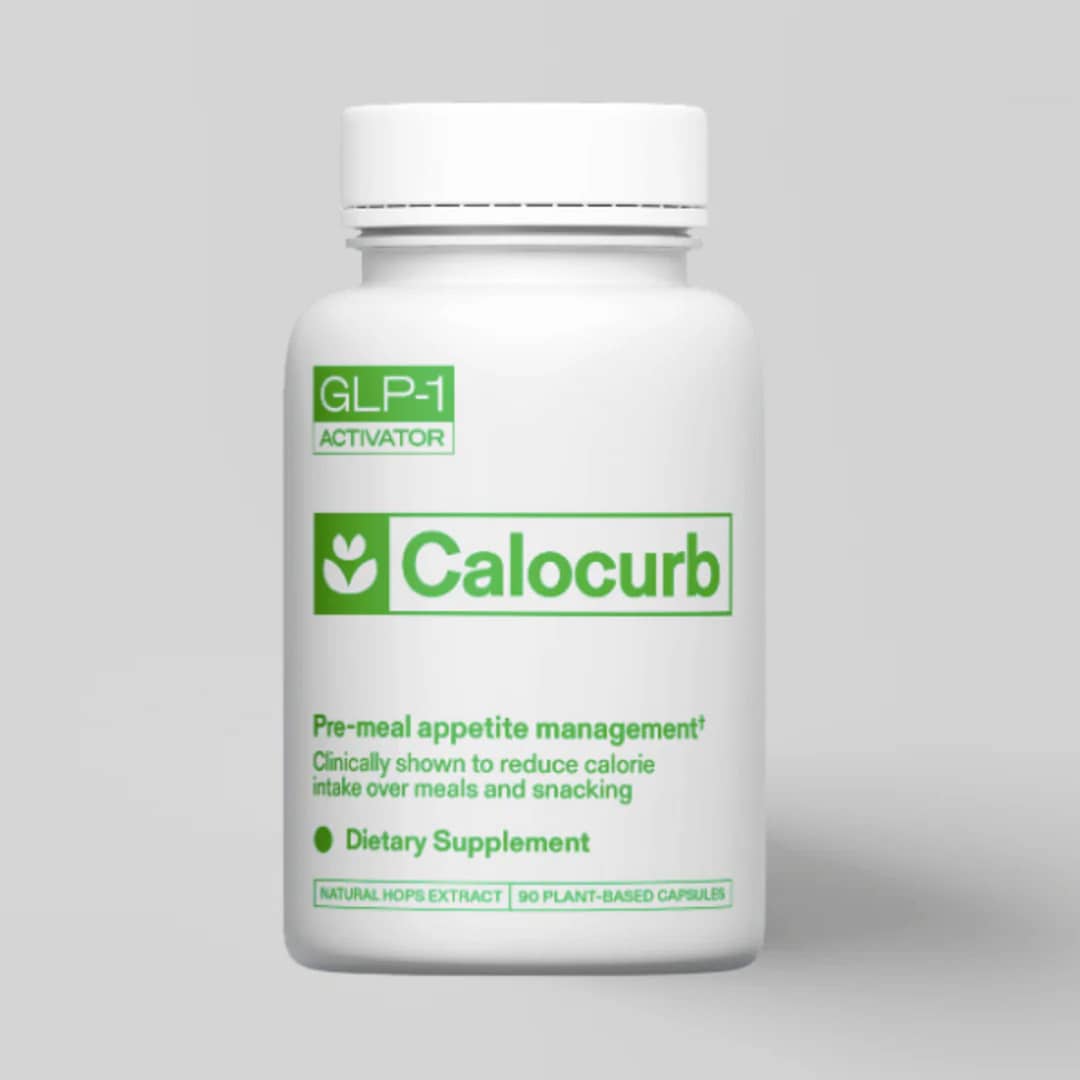 GLP-1
ACTIVATOR

Calocurb

Pre-meal appetite management†
Clinically shown to reduce calorie intake over meals and snacking

Dietary Supplement

NATURAL HOPS EXTRACT | 90 PLANT-BASED CAPSULES